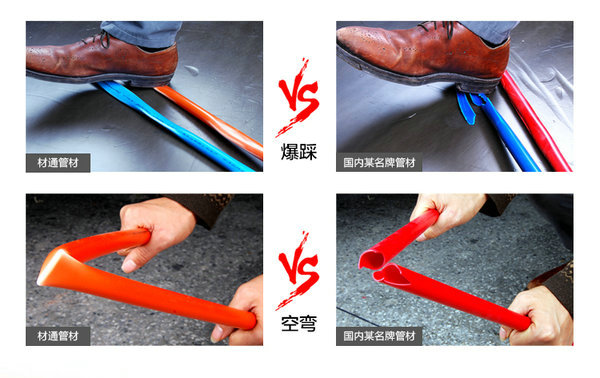 材通管材

VS
爆踩

国内某名牌管材

材通管材

VS
空弯

国内某名牌管材